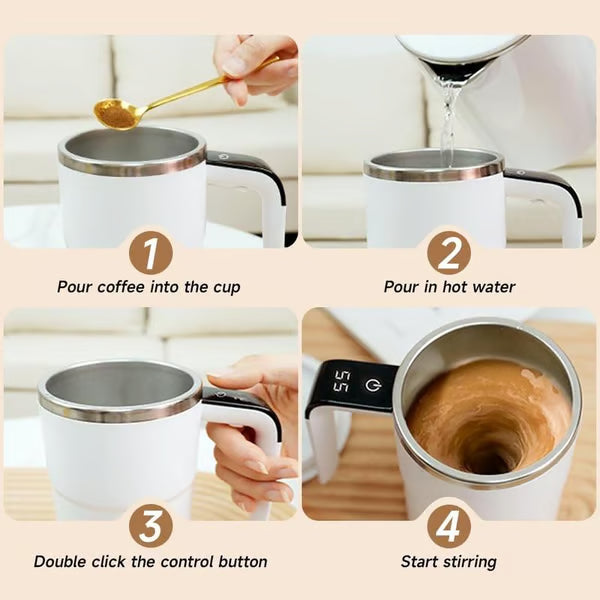 1
Pour coffee into the cup

2
Pour in hot water

3
Double click the control button

55

4
Start stirring